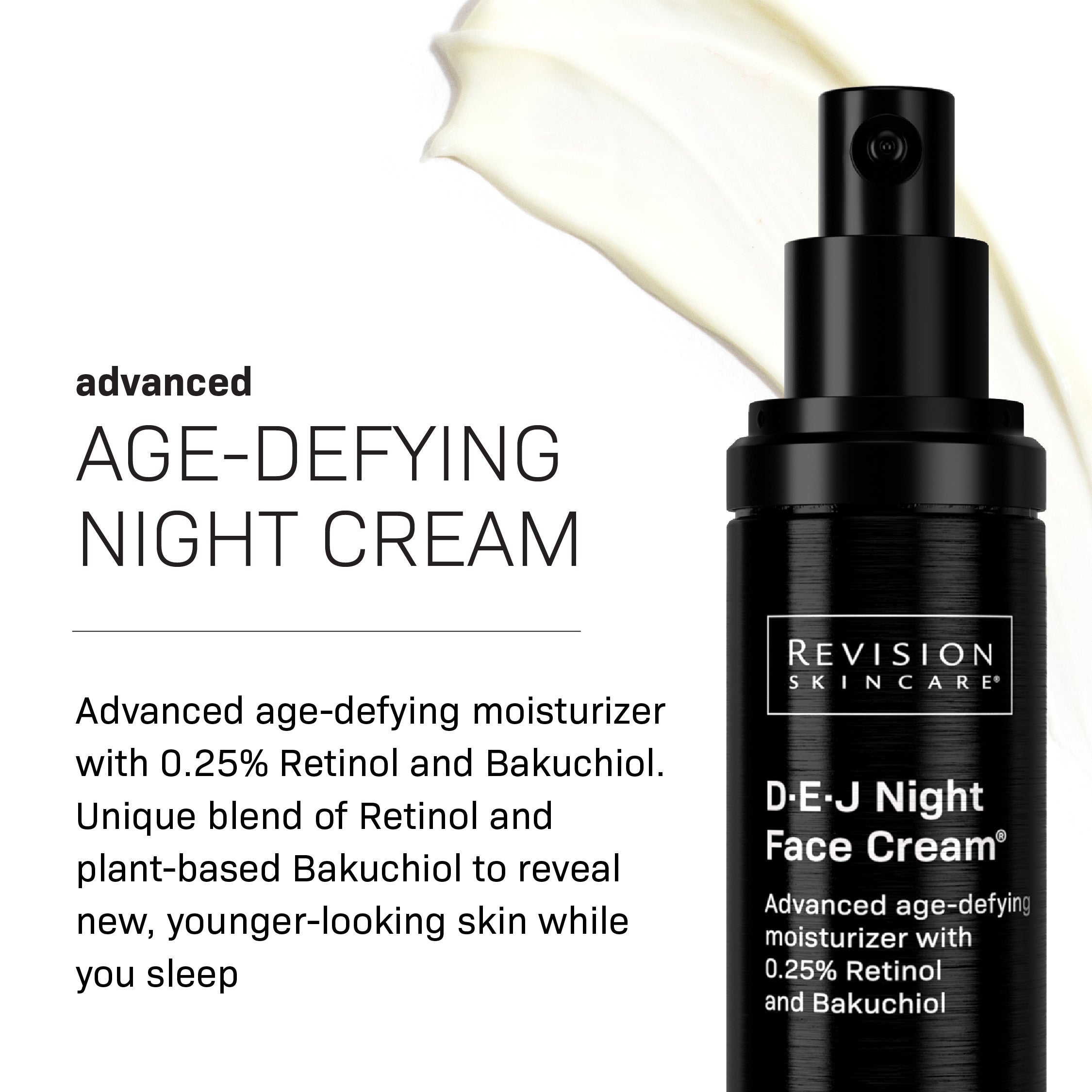 advanced
AGE-DEFYING NIGHT CREAM

Advanced age-defying moisturizer with 0.25% Retinol and Bakuchiol. Unique blend of Retinol and plant-based Bakuchiol to reveal new, younger-looking skin while you sleep

REVISION SKINCARE®

D·E·J Night Face Cream®

Advanced age-defying moisturizer with 0.25% Retinol and Bakuchiol